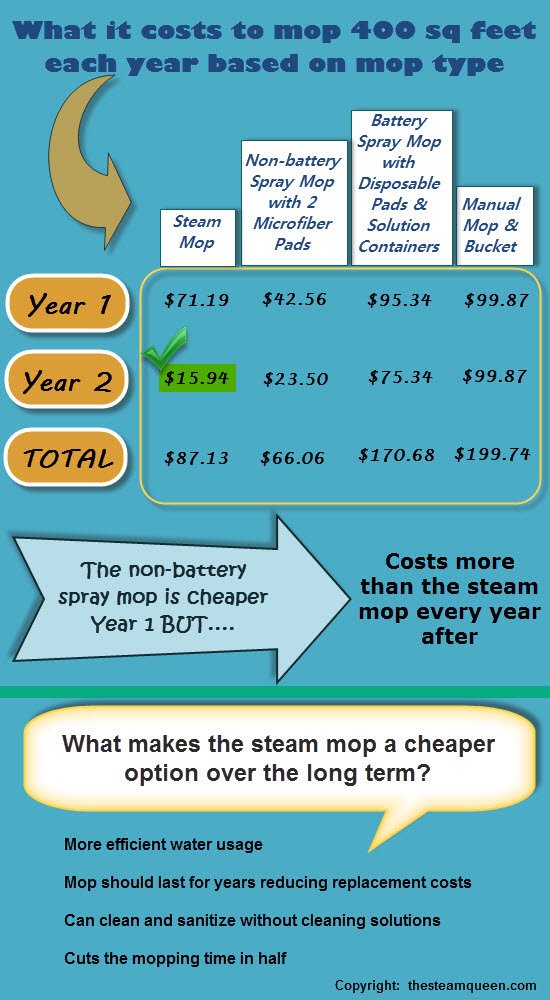 What it costs to mop 400 sq feet each year based on mop type

| | Steam Mop | Non-battery Spray Mop with 2 Microfiber Pads | Battery Spray Mop with Disposable Pads & Solution Containers | Manual Mop & Bucket |
|---|---|---|---|---|
| Year 1 | $71.19 | $42.56 | $95.34 | $99.87 |
| Year 2 | $15.94 | $23.50 | $75.34 | $99.87 |
| TOTAL | $87.13 | $66.06 | $170.68 | $199.74 |

The non-battery spray mop is cheaper Year 1 BUT....

Costs more than the steam mop every year after

What makes the steam mop a cheaper option over the long term?

More efficient water usage

Mop should last for years reducing replacement costs

Can clean and sanitize without cleaning solutions

Cuts the mopping time in half

Copyright: thesteamqueen.com